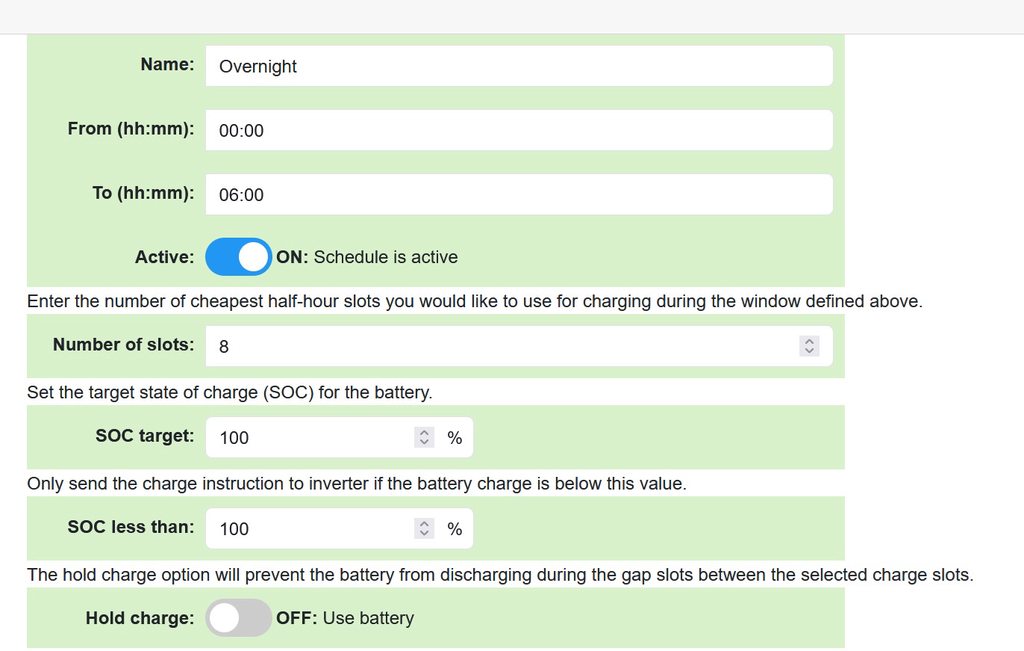 Name: Overnight

From (hh:mm): 00:00

To (hh:mm): 06:00

Active: ON: Schedule is active

Enter the number of cheapest half-hour slots you would like to use for charging during the window defined above.

Number of slots: 8

Set the target state of charge (SOC) for the battery.

SOC target: 100 %

Only send the charge instruction to inverter if the battery charge is below this value.

SOC less than: 100 %

The hold charge option will prevent the battery from discharging during the gap slots between the selected charge slots.

Hold charge: OFF: Use battery